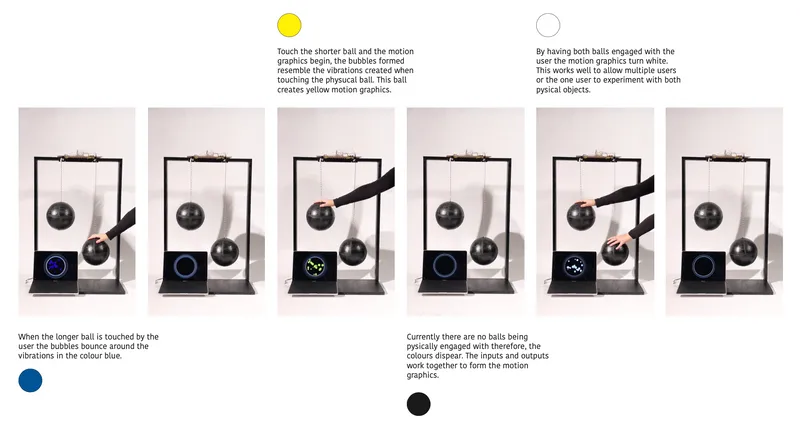 Touch the shorter ball and the motion graphics begin, the bubbles formed resemble the vibrations created when touching the physucal ball. This ball creates yellow motion graphics.

By having both balls engaged with the user the motion graphics turn white. This works well to allow multiple users or the one user to experiment with both pysical objects.

When the longer ball is touched by the user the bubbles bounce around the vibrations in the colour blue.

Currently there are no balls being pysically engaged with therefore, the colours dispear. The inputs and outputs work together to form the motion graphics.